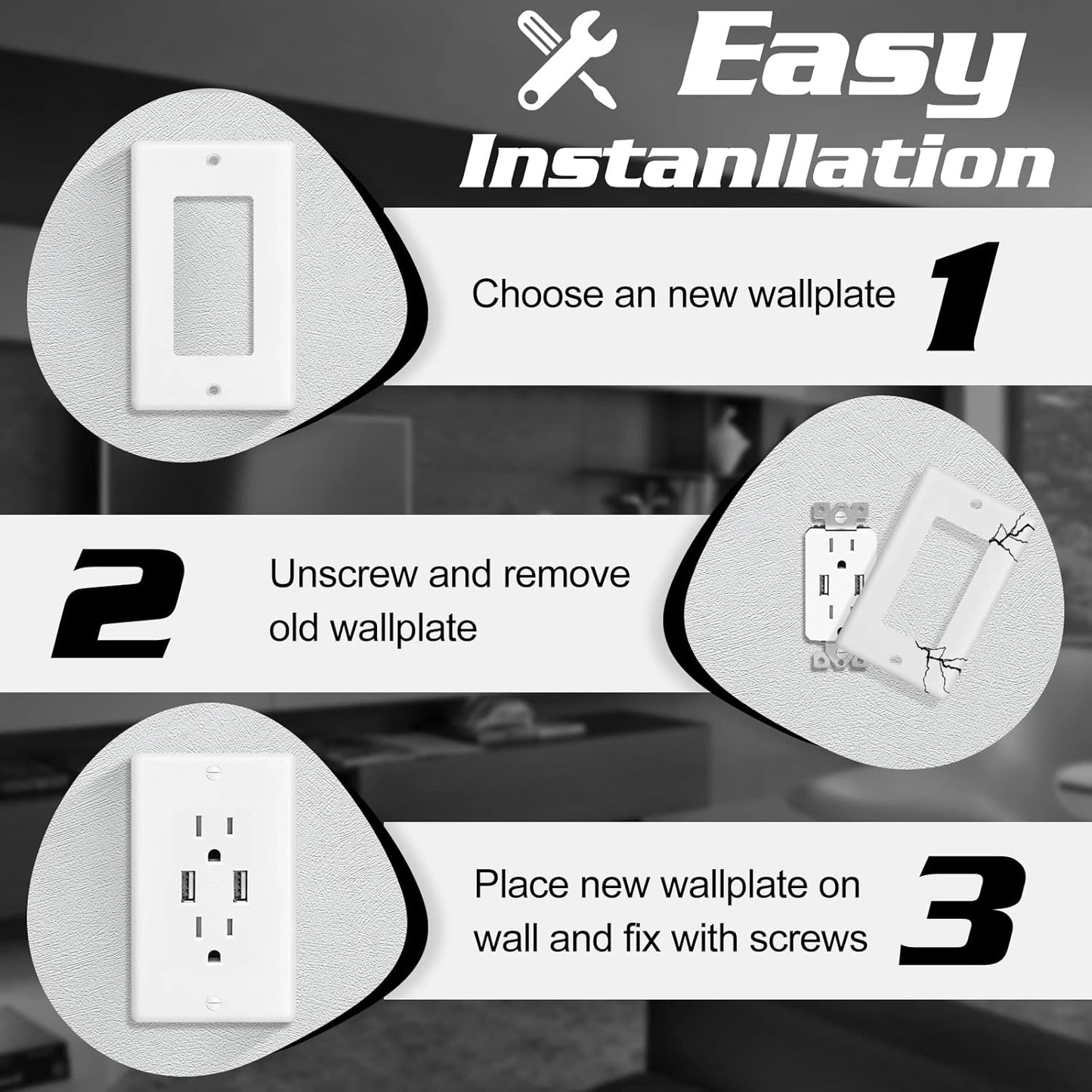 Easy Instanllation

Choose an new wallplate 1

2 Unscrew and remove old wallplate

Place new wallplate on wall and fix with screws 3