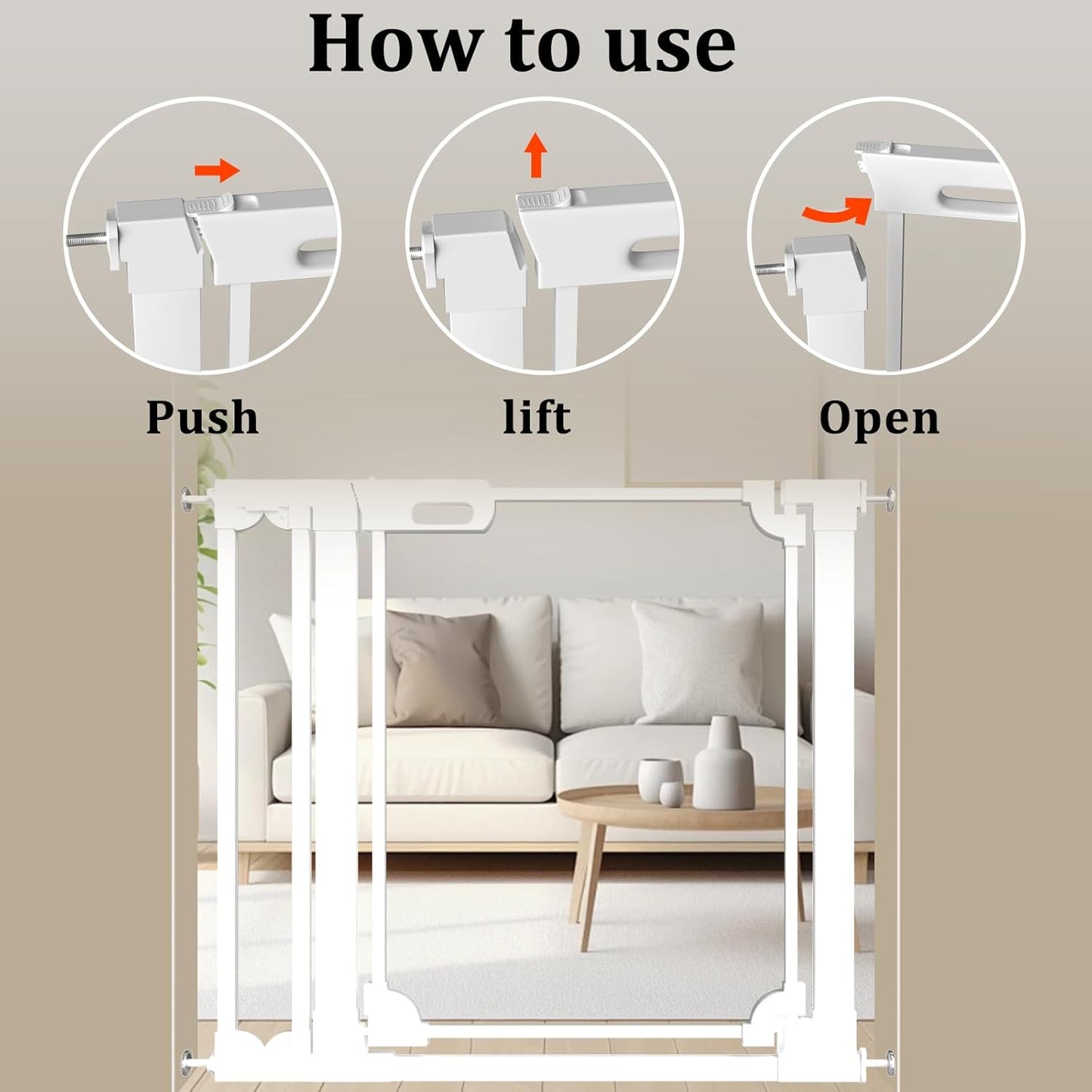 How to use

Push

lift

Open