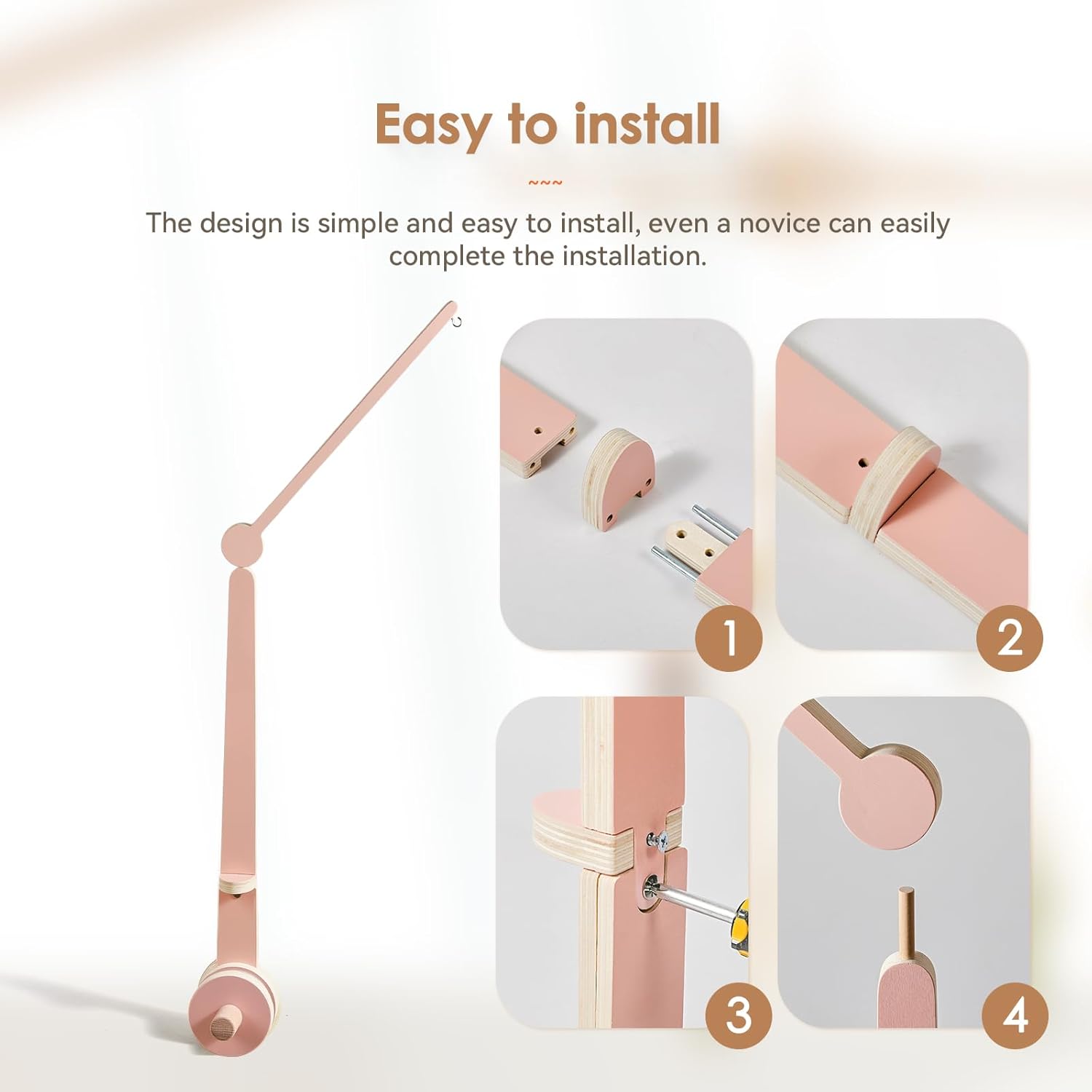 Easy to install

~~~

The design is simple and easy to install, even a novice can easily complete the installation.

1

2

3

4