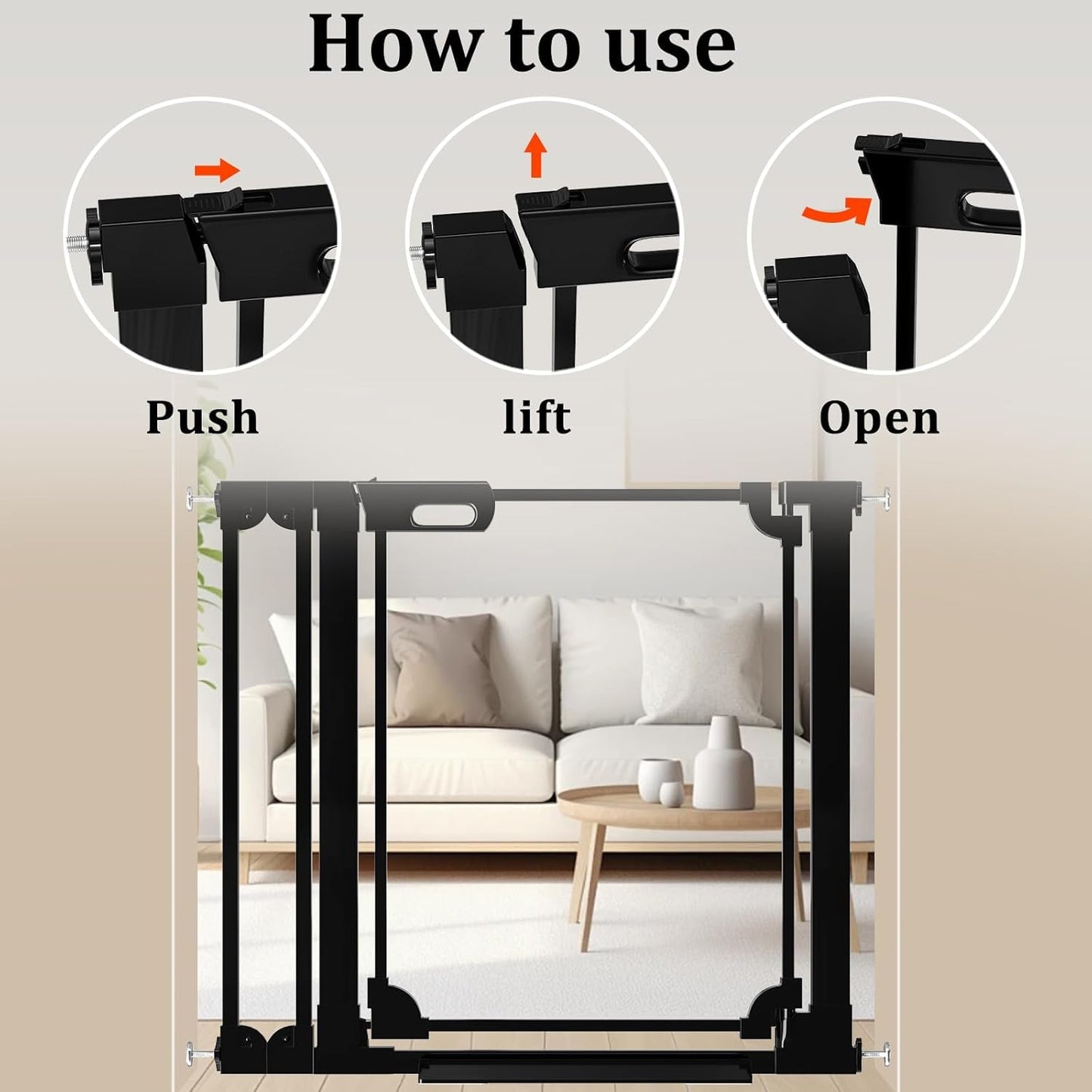 How to use

Push

lift

Open