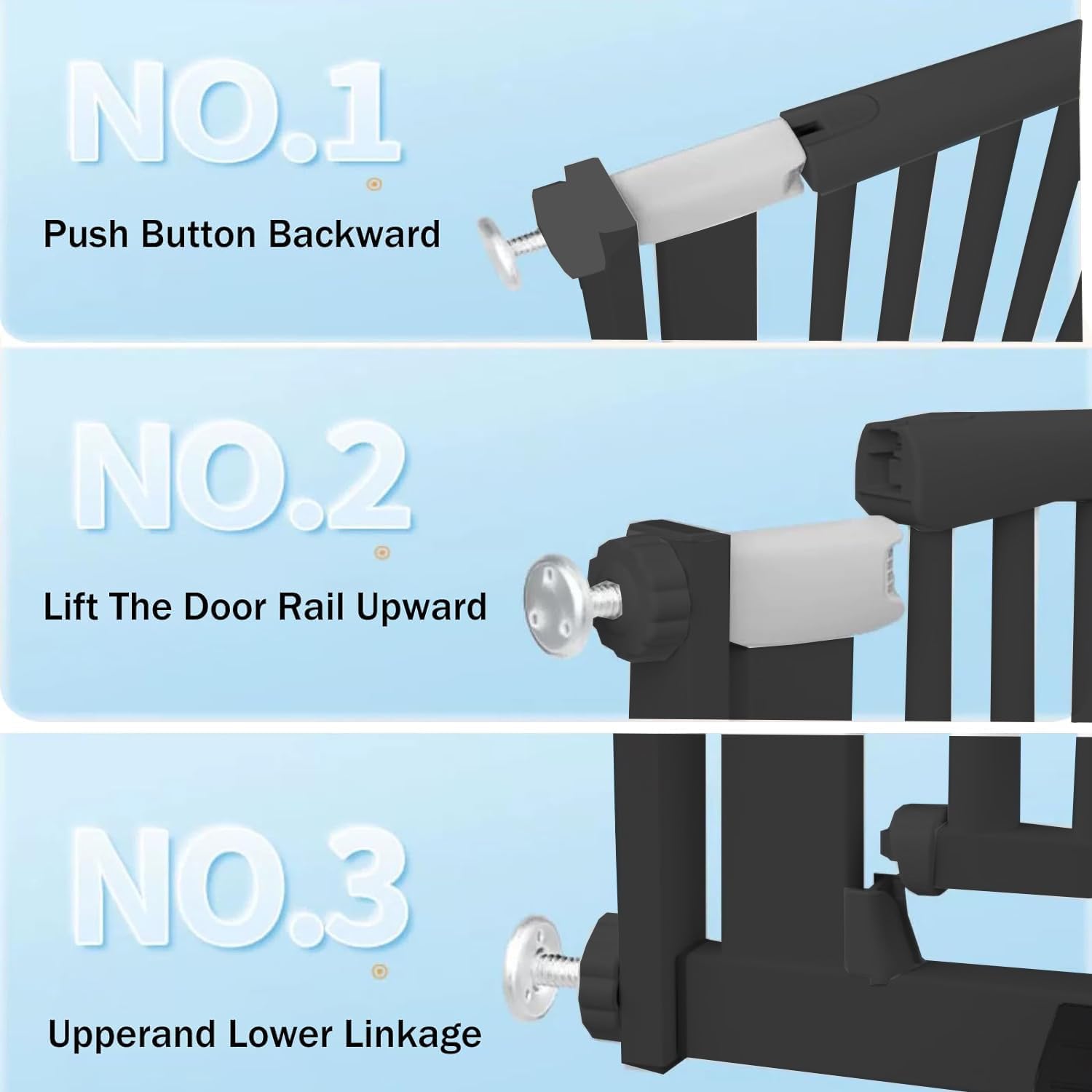 NO.1

Push Button Backward

NO.2

Lift The Door Rail Upward

NO.3

Upperand Lower Linkage