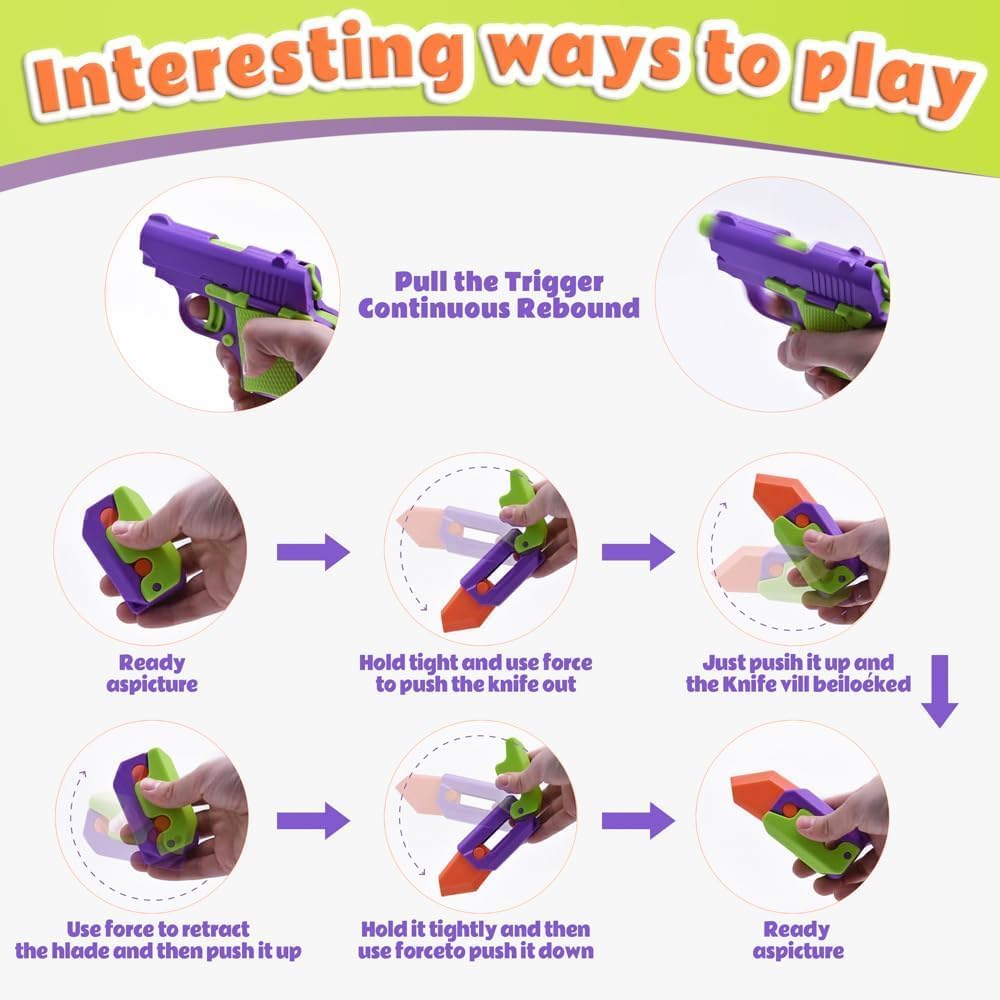 Interesting ways to play

Pull the Trigger
Continuous Rebound

Ready
aspicture

Hold tight and use force
to push the knife out

Just pusih it up and
the Knife vill beiloéked

Use force to retract
the hlade and then push it up

Hold it tightly and then
use forceto push it down

Ready
aspicture