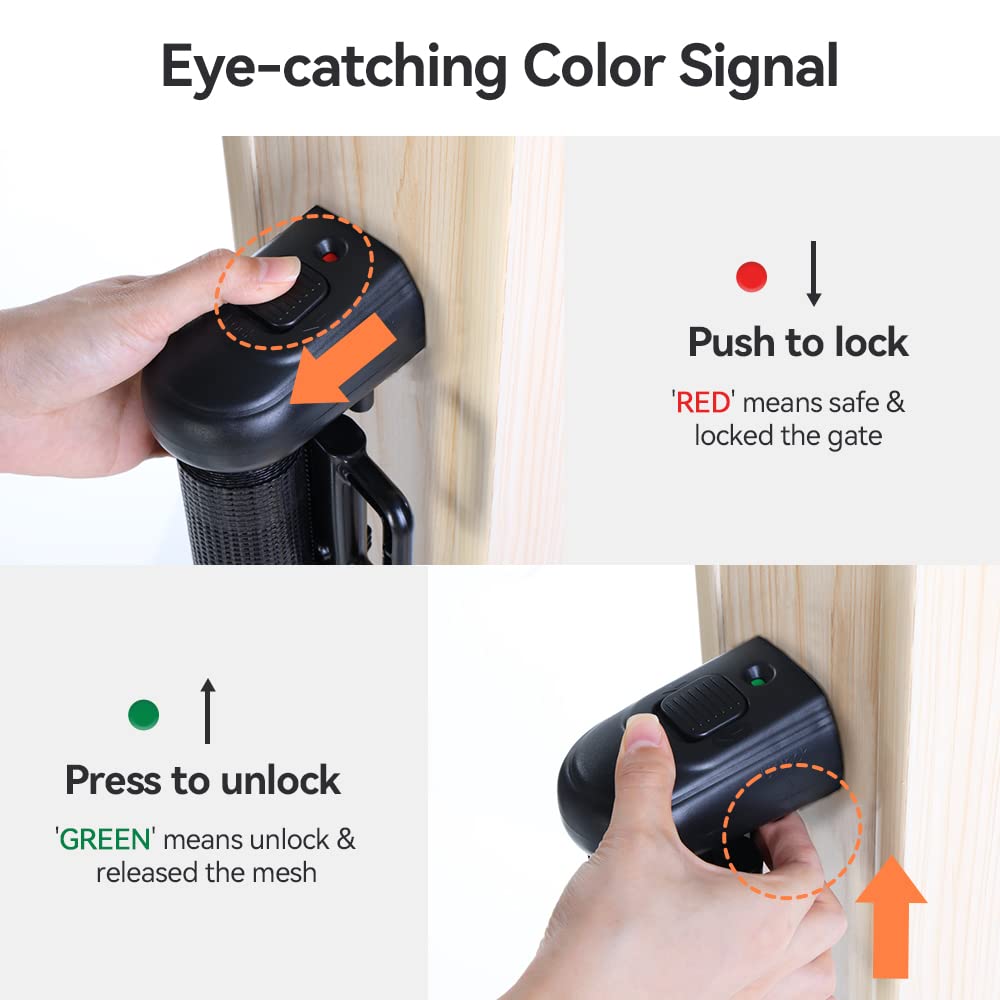 Eye-catching Color Signal

Push to lock

'RED' means safe & locked the gate

Press to unlock

'GREEN' means unlock & released the mesh