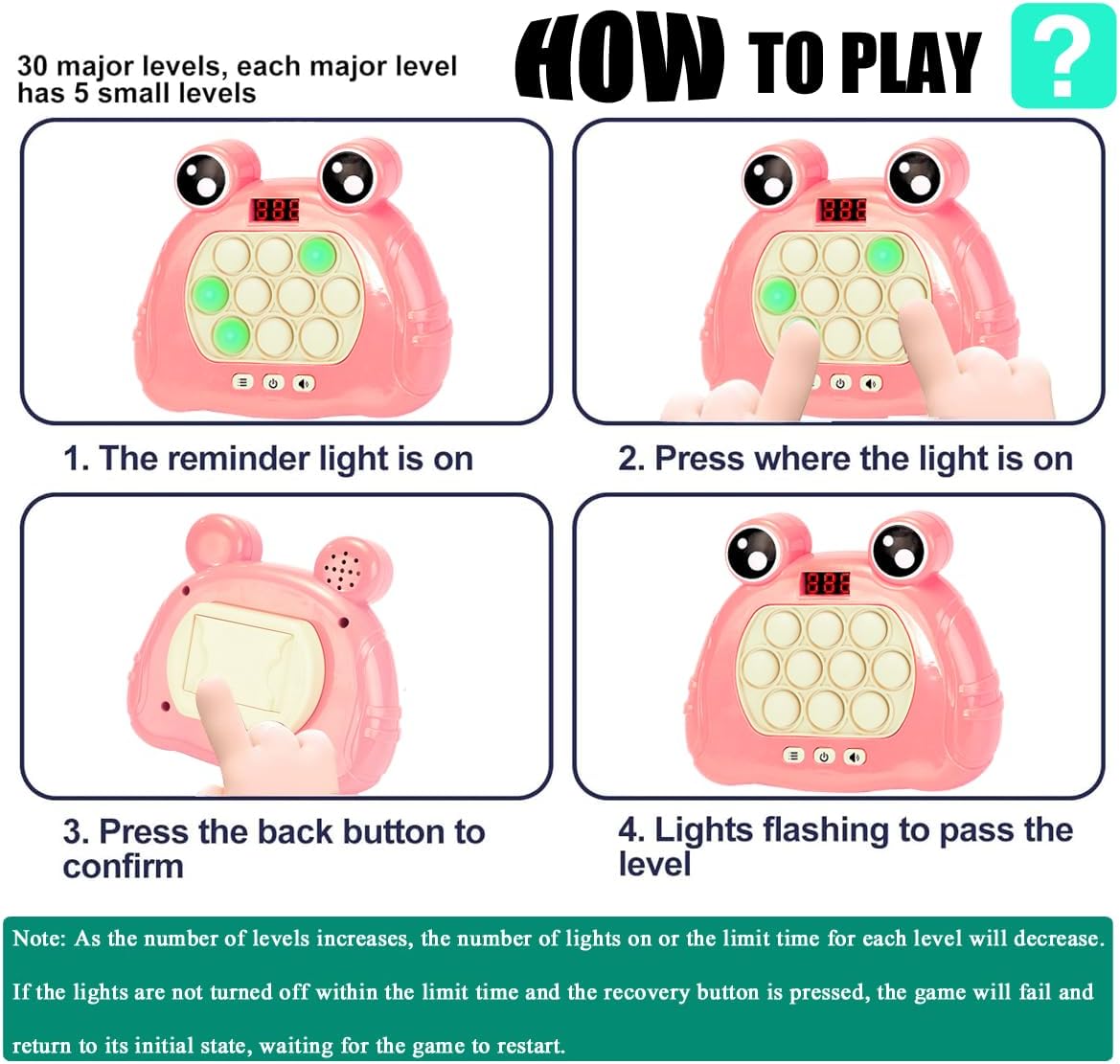 30 major levels, each major level has 5 small levels

HOW TO PLAY ?

1. The reminder light is on

2. Press where the light is on

3. Press the back button to confirm

4. Lights flashing to pass the level

Note: As the number of levels increases, the number of lights on or the limit time for each level will decrease. If the lights are not turned off within the limit time and the recovery button is pressed, the game will fail and return to its initial state, waiting for the game to restart.