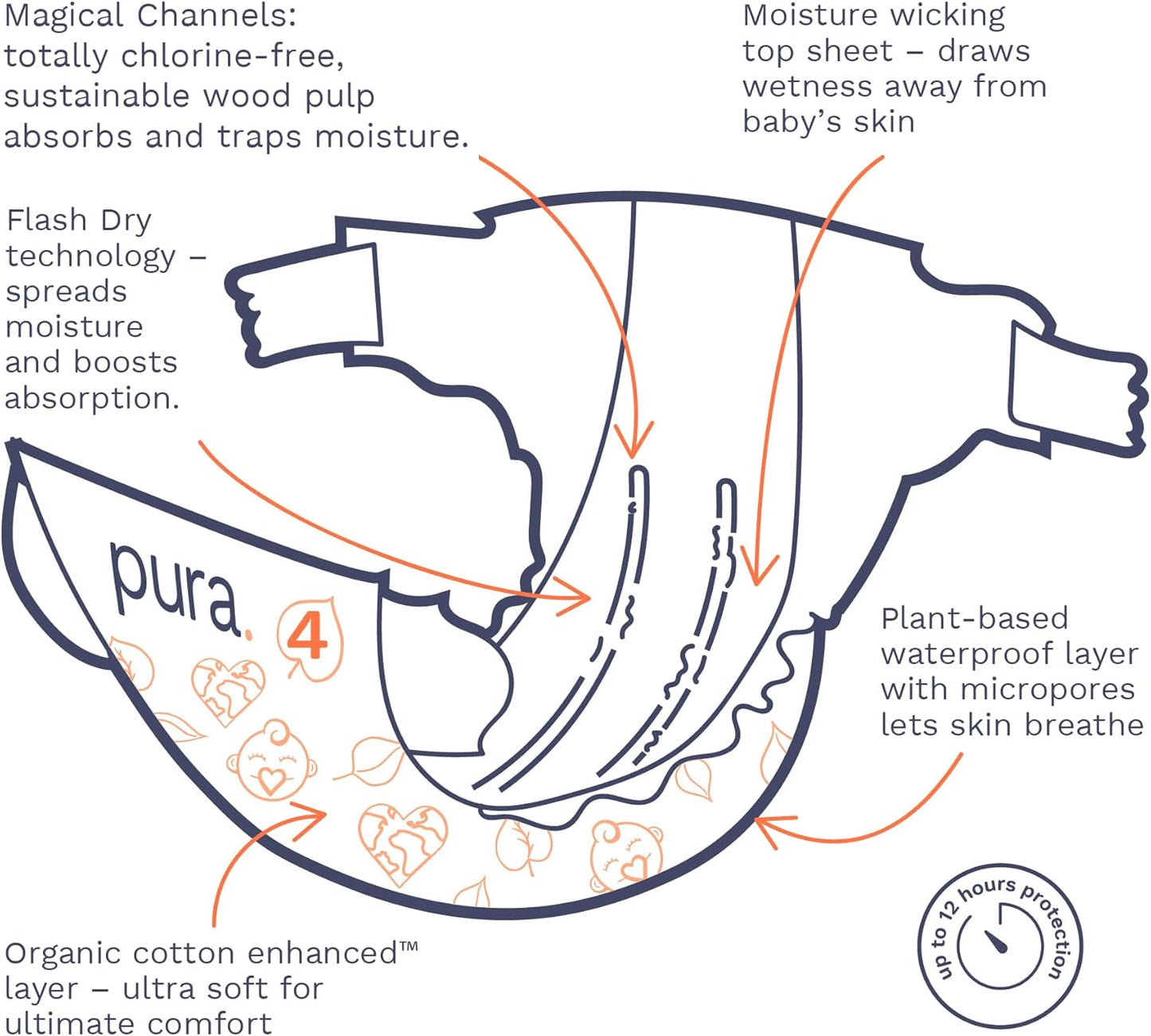 Magical Channels: totally chlorine-free, sustainable wood pulp absorbs and traps moisture.

Moisture wicking top sheet – draws wetness away from baby's skin

Flash Dry technology – spreads moisture and boosts absorption.

pura. 4

Plant-based waterproof layer with micropores lets skin breathe

Organic cotton enhanced™ layer – ultra soft for ultimate comfort

up to 12 hours protection