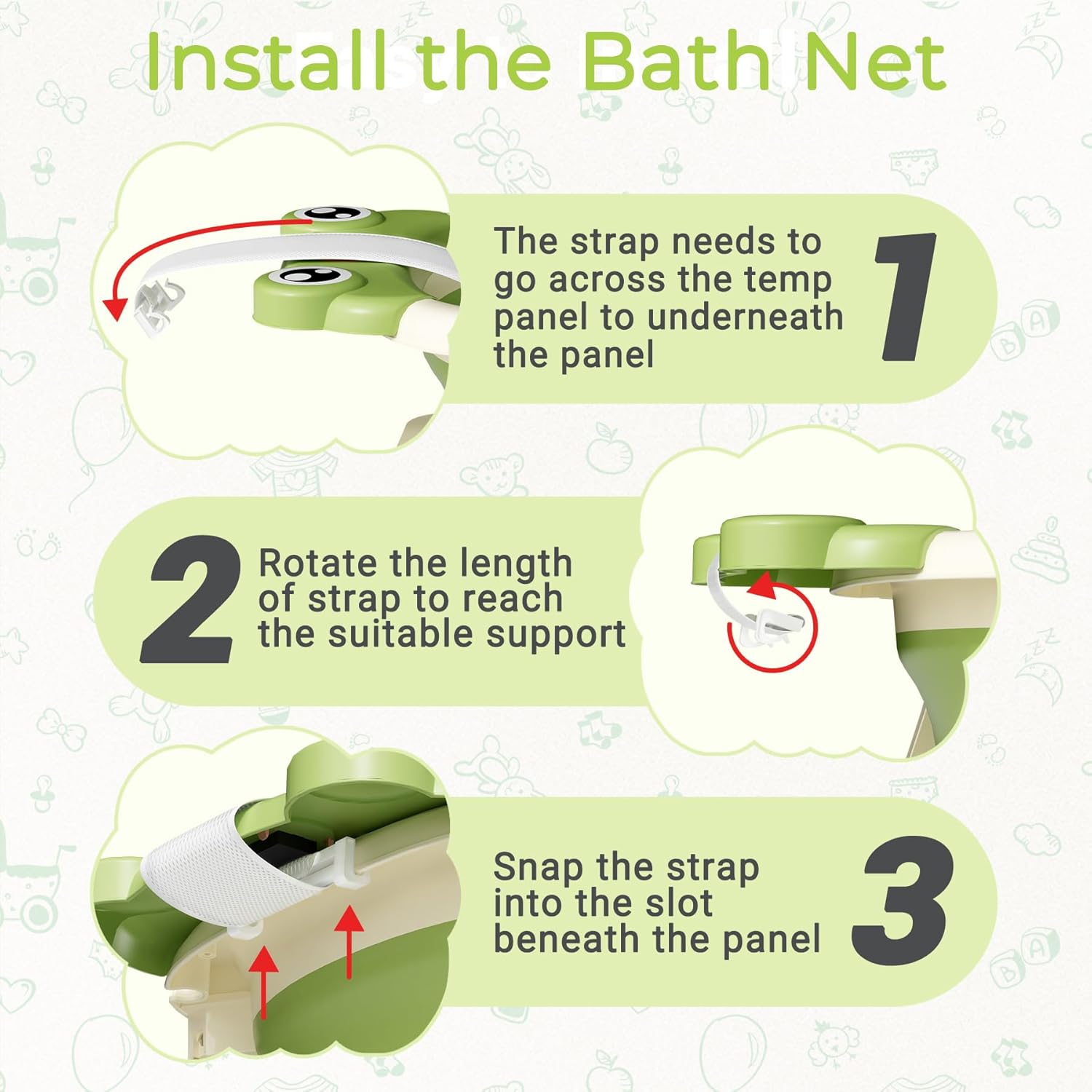 Install the Bath Net

The strap needs to go across the temp panel to underneath the panel

1

2

Rotate the length of strap to reach the suitable support

Snap the strap into the slot beneath the panel

3