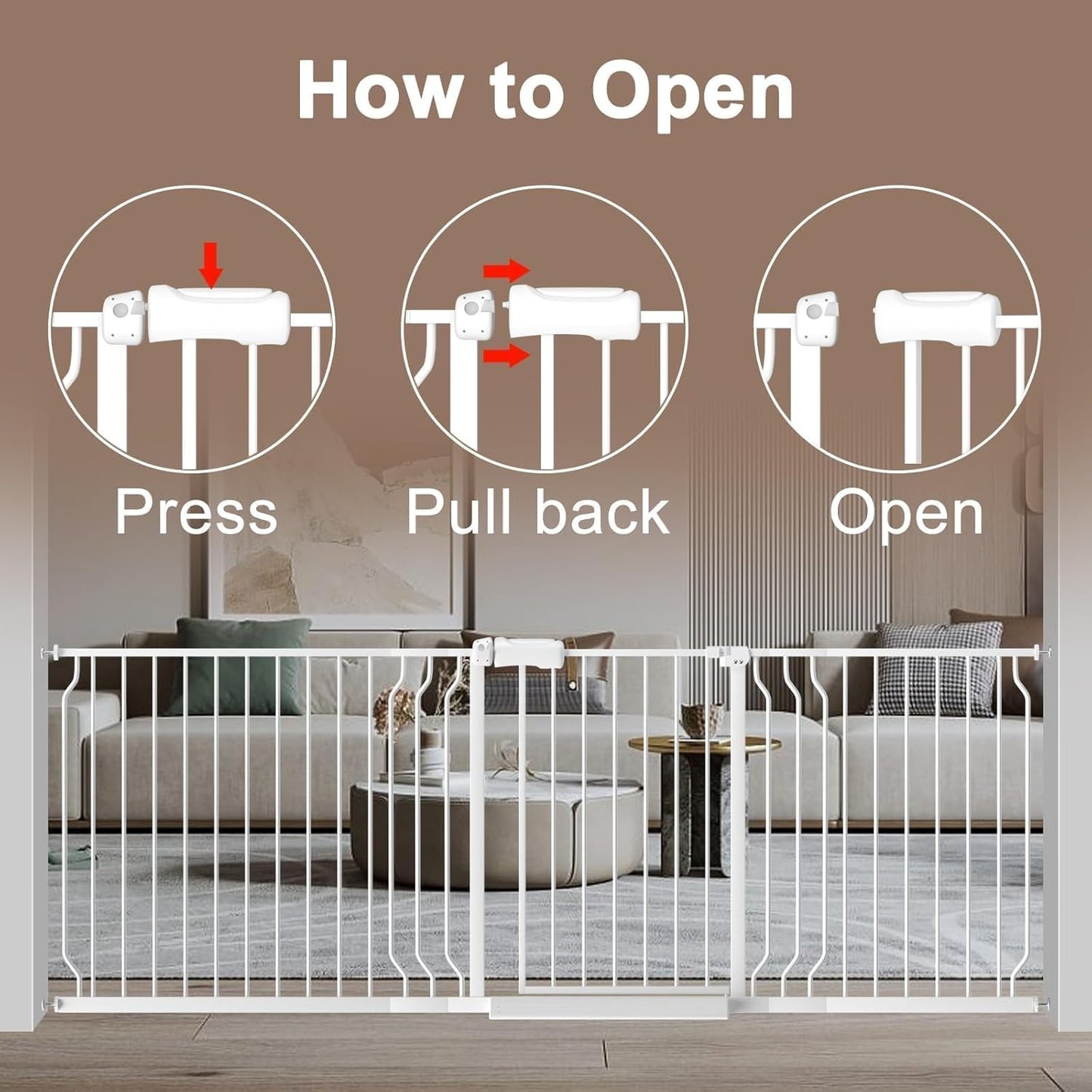 How to Open

Press

Pull back

Open