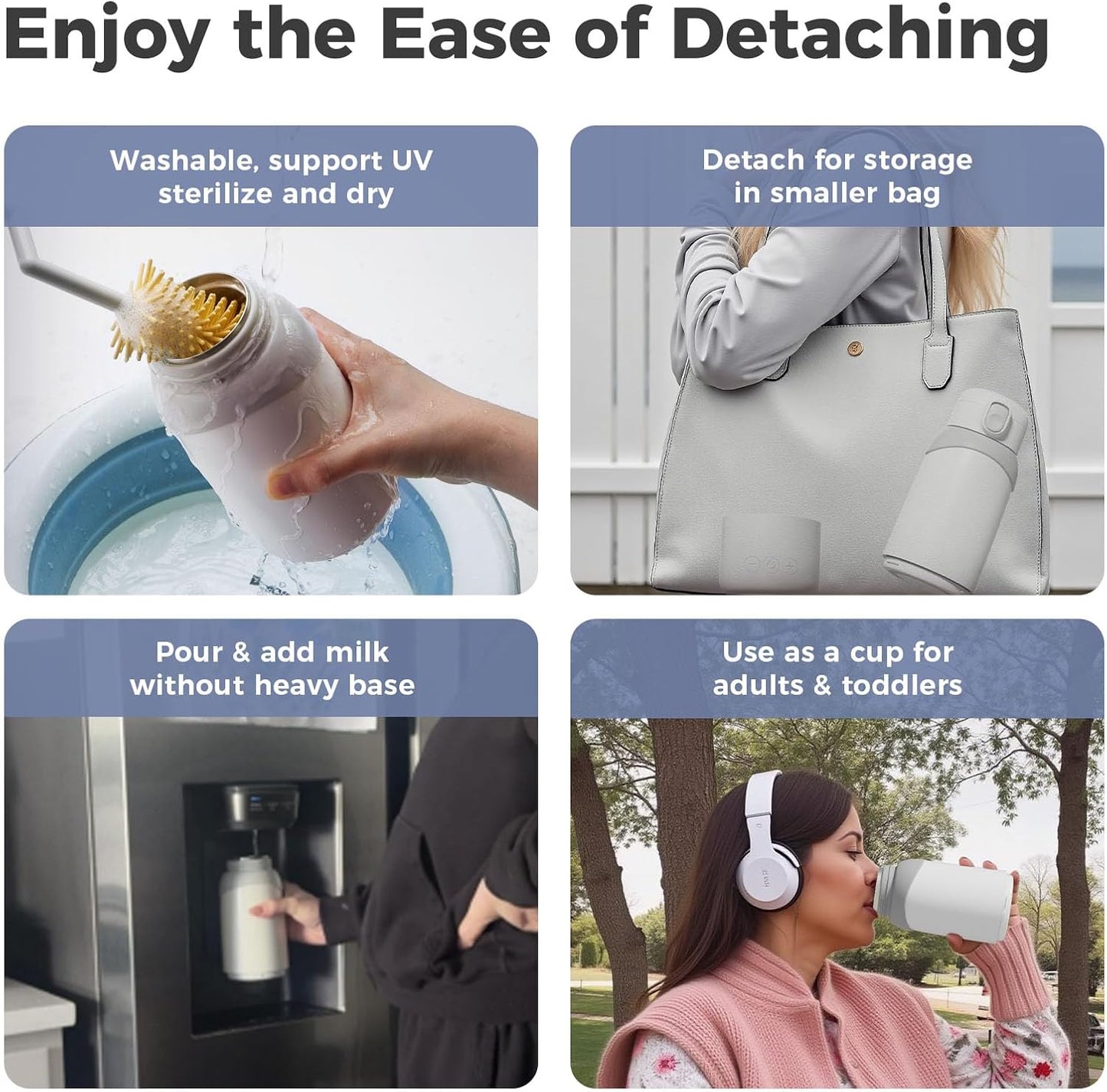 Enjoy the Ease of Detaching

Washable, support UV sterilize and dry

Detach for storage in smaller bag

Pour & add milk without heavy base

Use as a cup for adults & toddlers