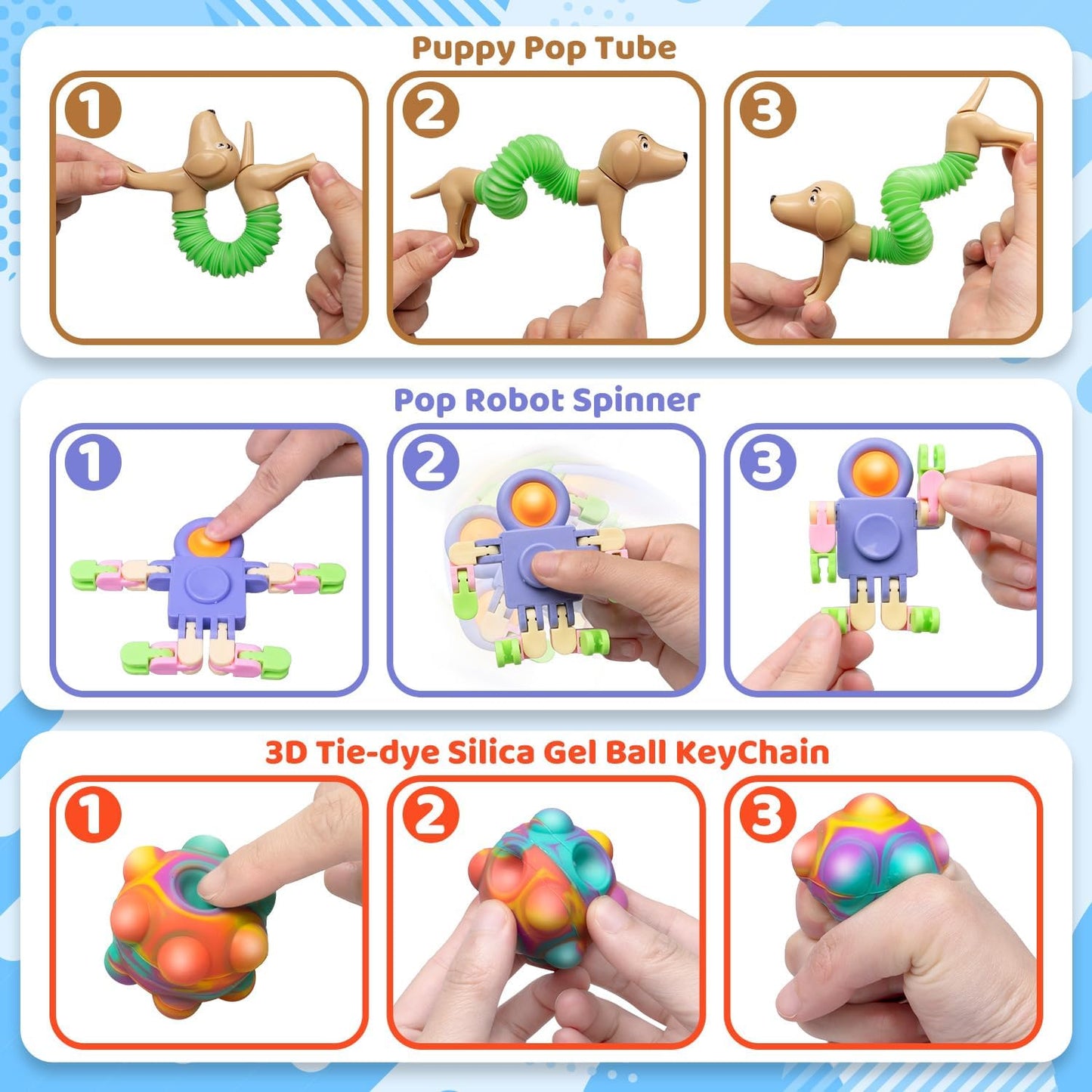 Puppy Pop Tube

1

2

3

Pop Robot Spinner

1

2

3

3D Tie-dye Silica Gel Ball KeyChain

1

2

3