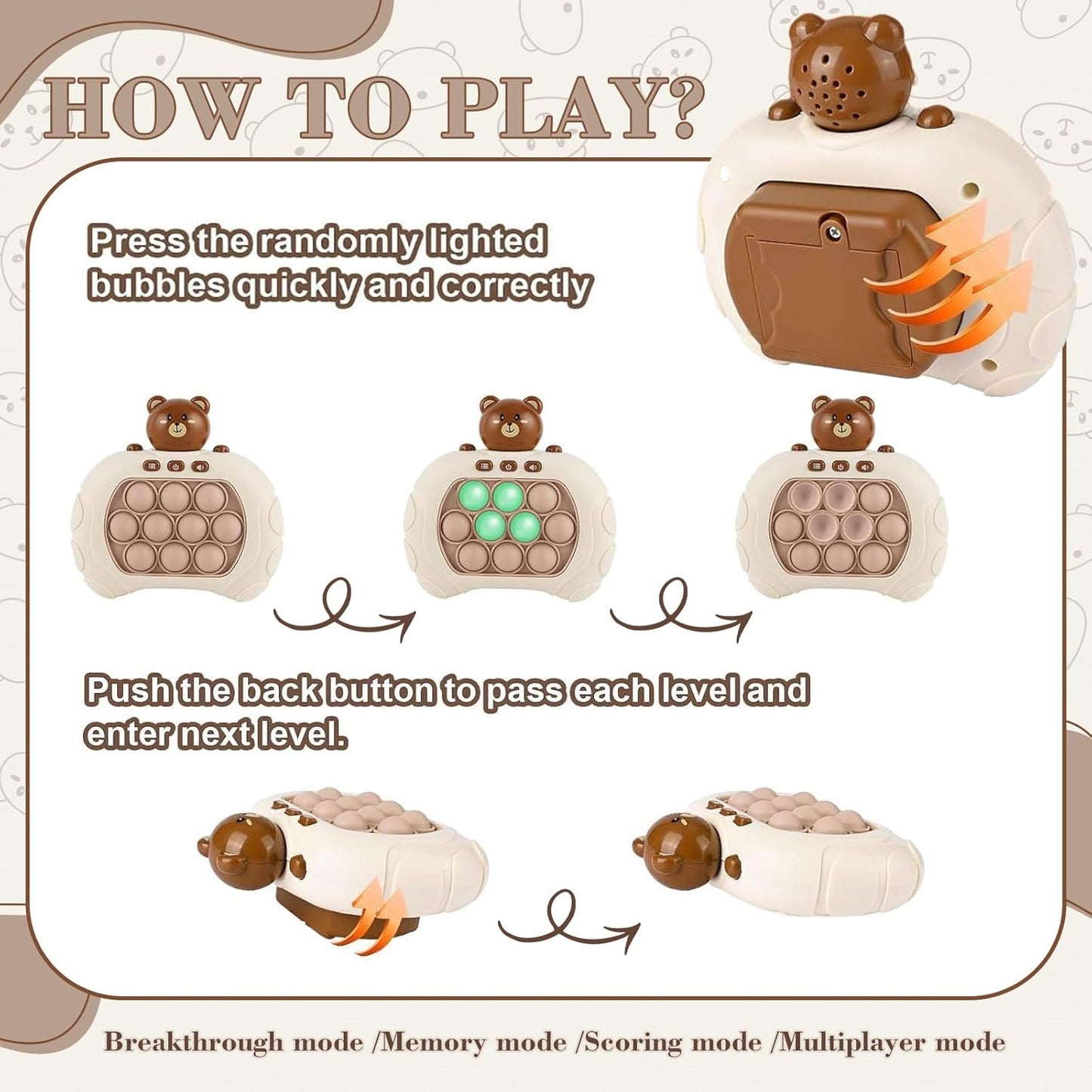 HOW TO PLAY?

Press the randomly lighted bubbles quickly and correctly

Push the back button to pass each level and enter next level.

Breakthrough mode /Memory mode /Scoring mode /Multiplayer mode