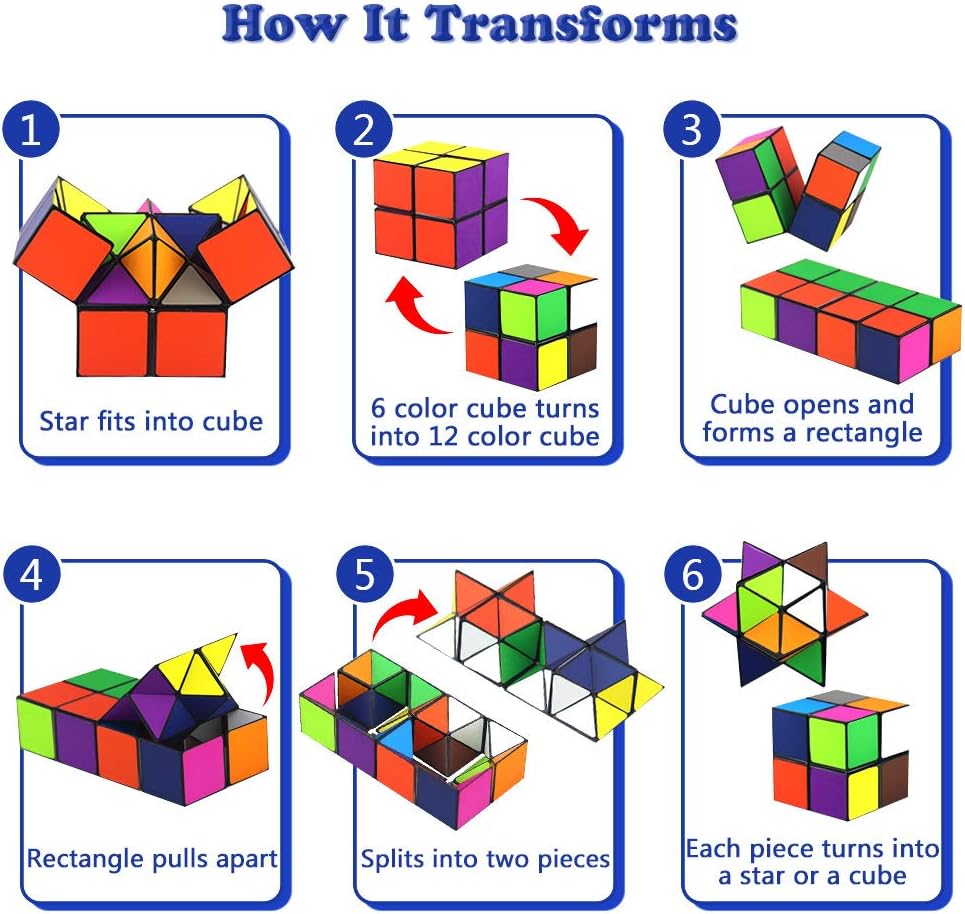 How It Transforms

1
Star fits into cube

2
6 color cube turns into 12 color cube

3
Cube opens and forms a rectangle

4
Rectangle pulls apart

5
Splits into two pieces

6
Each piece turns into a star or a cube