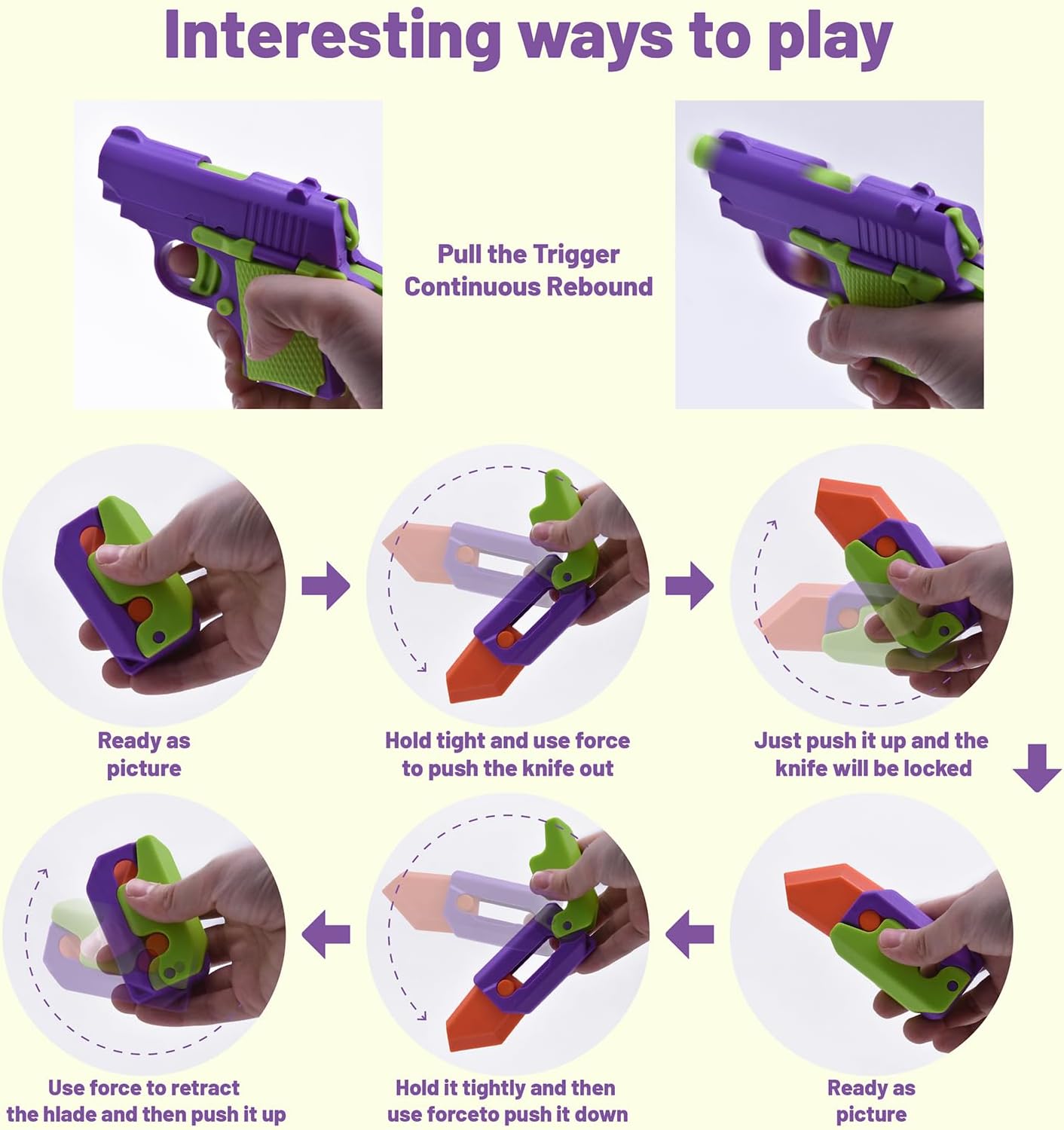 Interesting ways to play

Pull the Trigger
Continuous Rebound

Ready as picture

Hold tight and use force to push the knife out

Just push it up and the knife will be locked

Ready as picture

Hold it tightly and then use forceto push it down

Use force to retract the hlade and then push it up