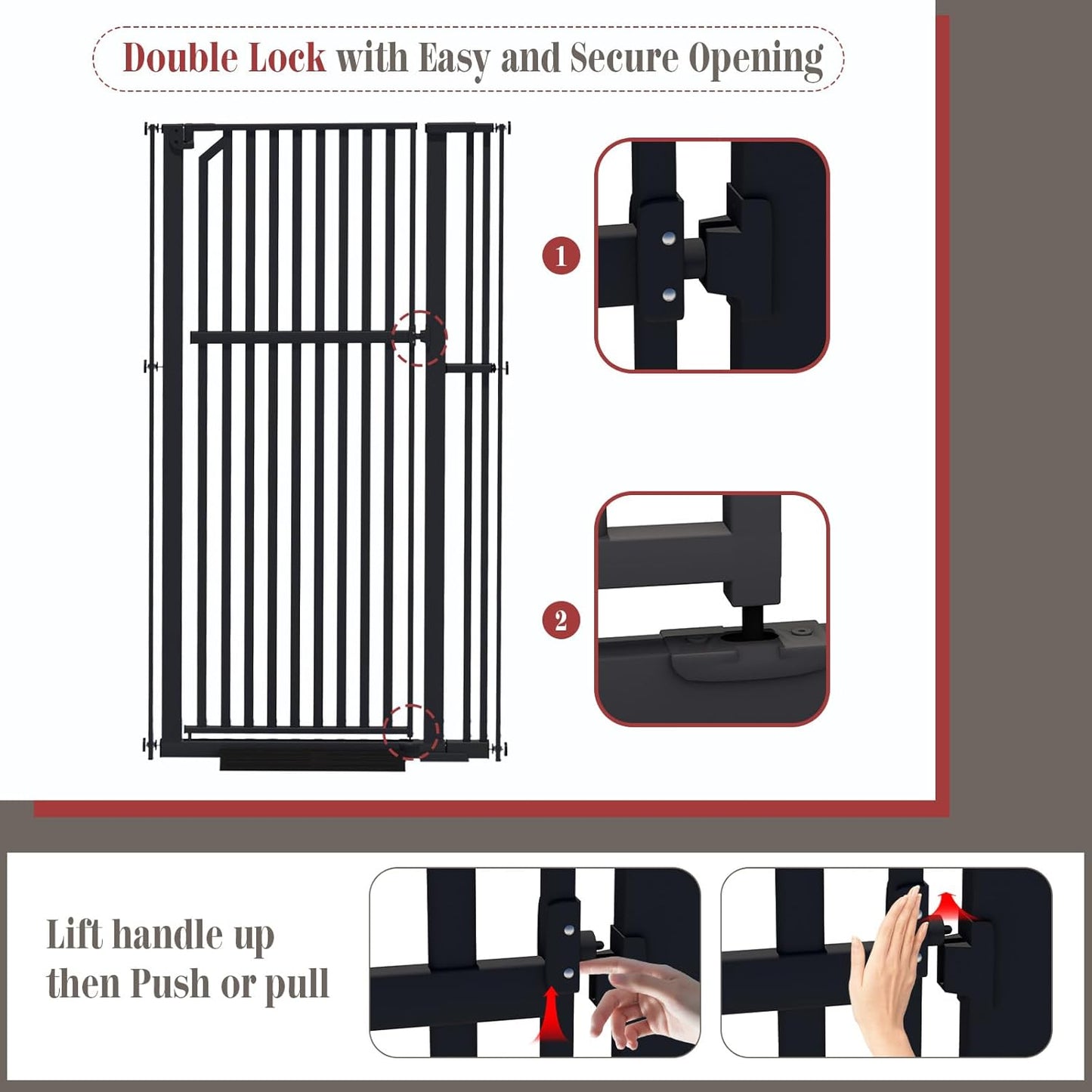 Double Lock with Easy and Secure Opening

1

2

Lift handle up
then Push or pull