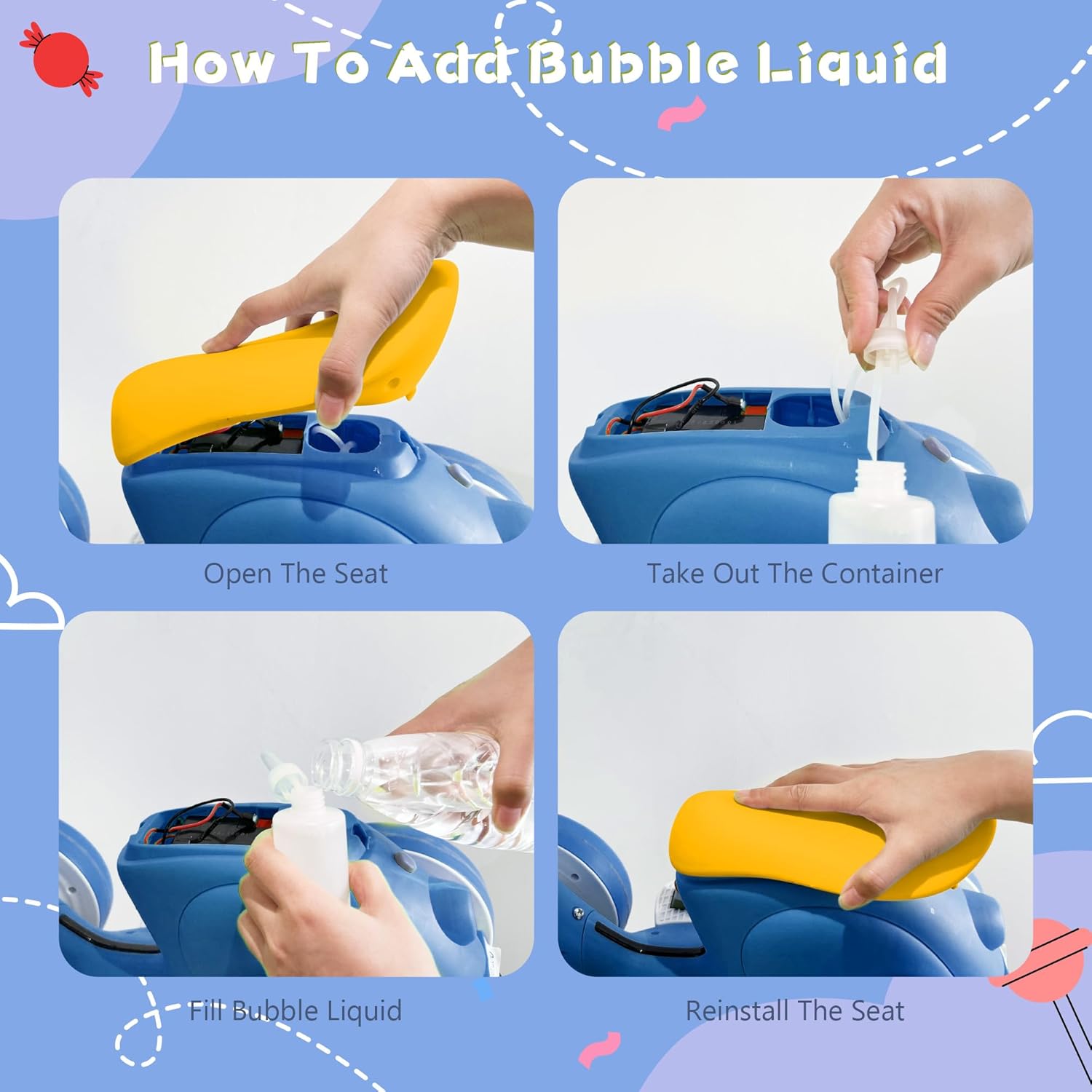 How To Add Bubble Liquid

Open The Seat

Take Out The Container

Fill Bubble Liquid

Reinstall The Seat